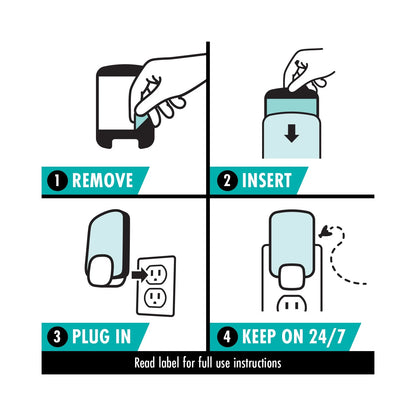 1 REMOVE

2 INSERT

3 PLUG IN

4 KEEP ON 24/7

Read label for full use instructions